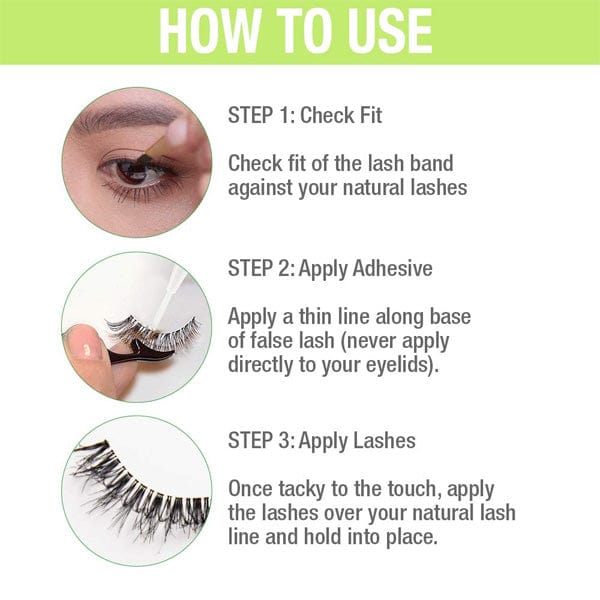 HOW TO USE

STEP 1: Check Fit

Check fit of the lash band against your natural lashes

STEP 2: Apply Adhesive

Apply a thin line along base of false lash (never apply directly to your eyelids).

STEP 3: Apply Lashes

Once tacky to the touch, apply the lashes over your natural lash line and hold into place.